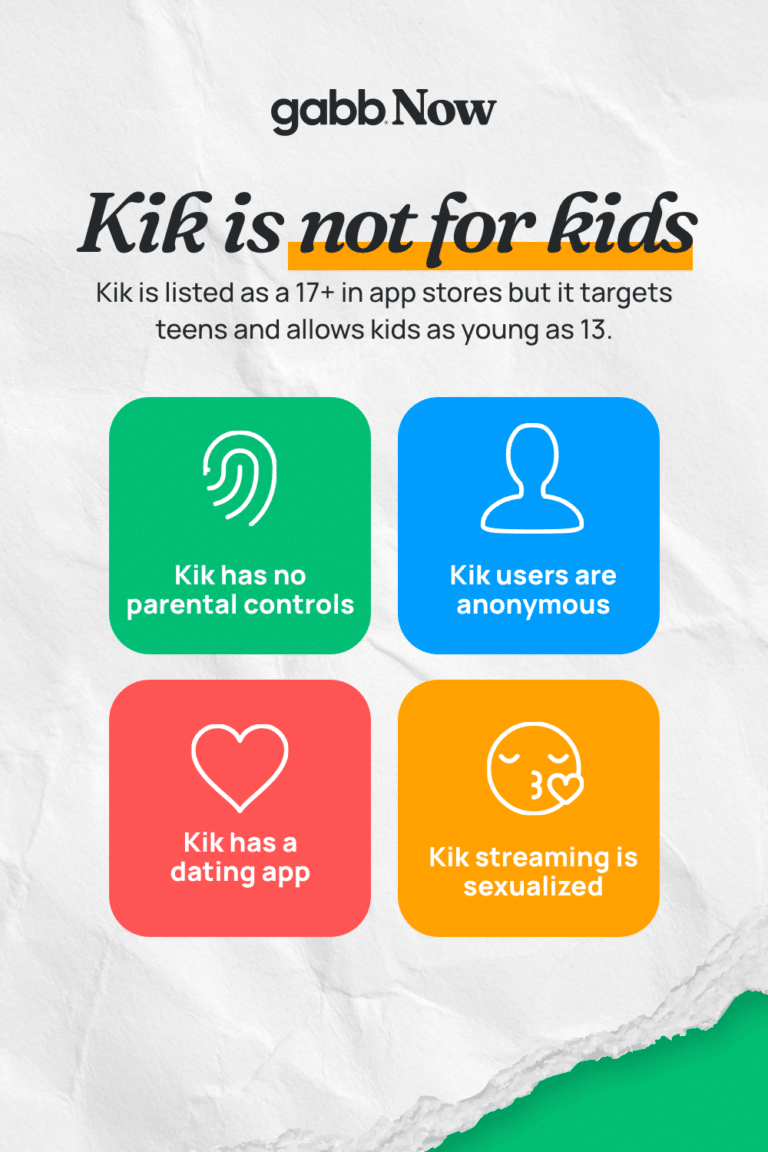 gabb Now

Kik is not for kids

Kik is listed as a 17+ in app stores but it targets teens and allows kids as young as 13.

Kik has no parental controls

Kik users are anonymous

Kik has a dating app

Kik streaming is sexualized